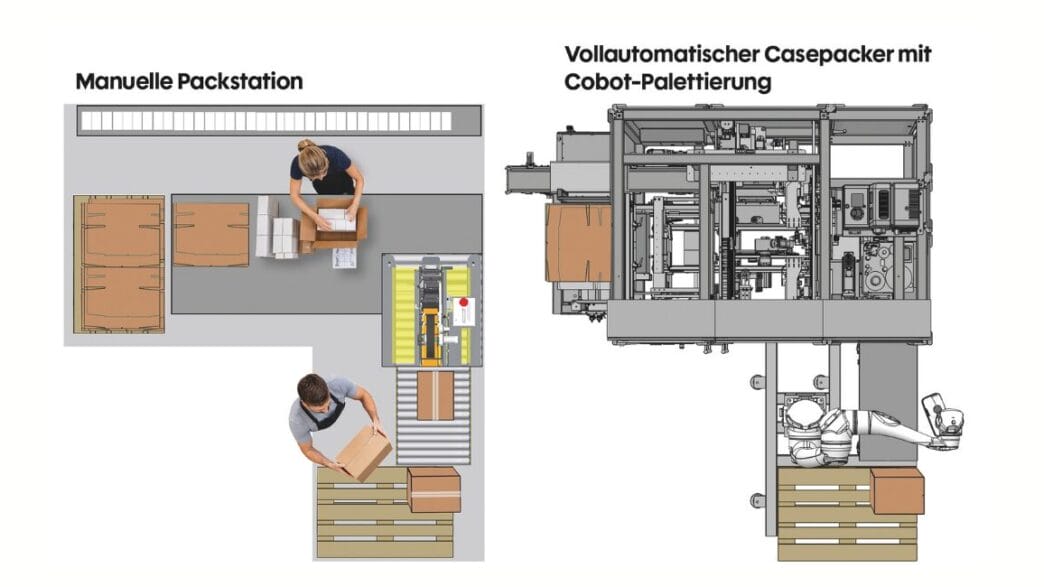 Manuelle Packstation

Vollautomatischer Casepacker mit Cobot-Palettierung